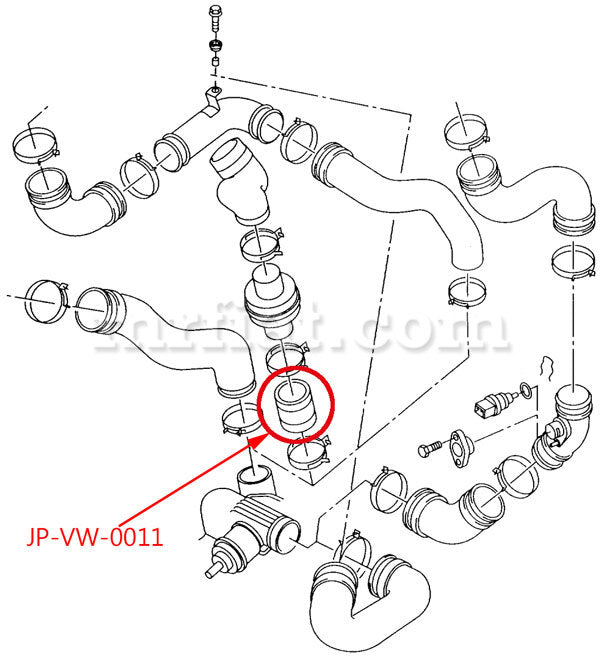 mrfiat.com

JP-VW-0011