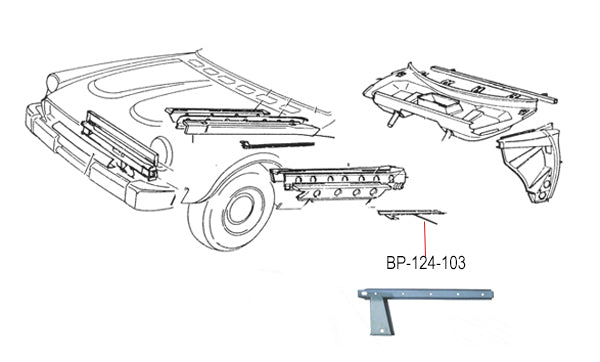 BP-124-103