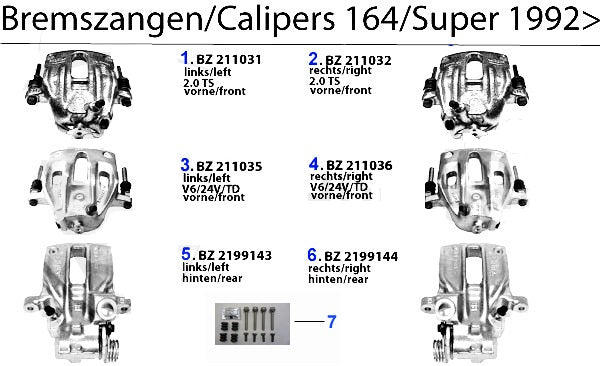 Bremszangen/Calipers 164/Super 1992>

1. BZ 211031
links/left
2.0 TS
vorne/front

2. BZ 211032
rechts/right
2.0 TS
vorne/front

3. BZ 211035
links/left
V6/24V/TD
vorne/front

4. BZ 211036
rechts/right
V6/24V/TD
vorne/front

5. BZ 2199143
links/left
hinten/rear

6. BZ 2199144
rechts/right
hinten/rear

7