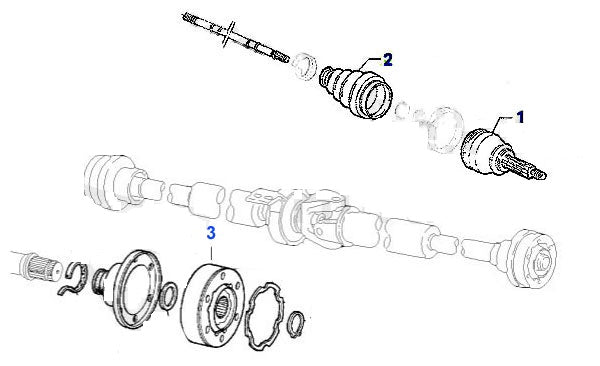 2
1
3