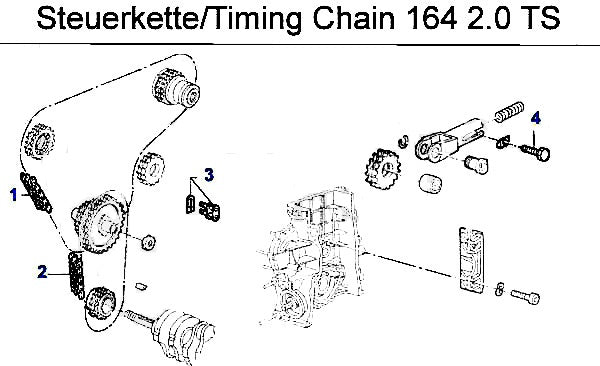 Steuerkette/Timing Chain 164 2.0 TS

1

2

3

4