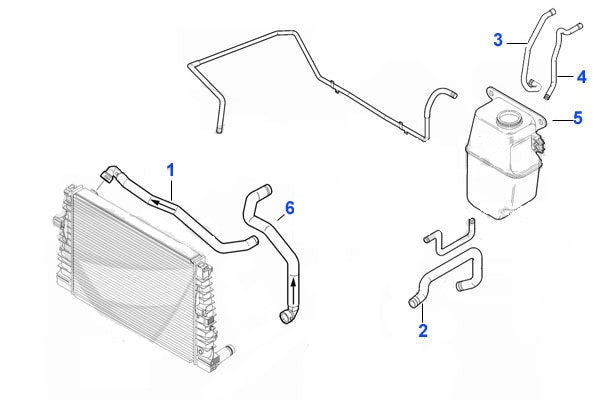 3
4
5
1
6
2