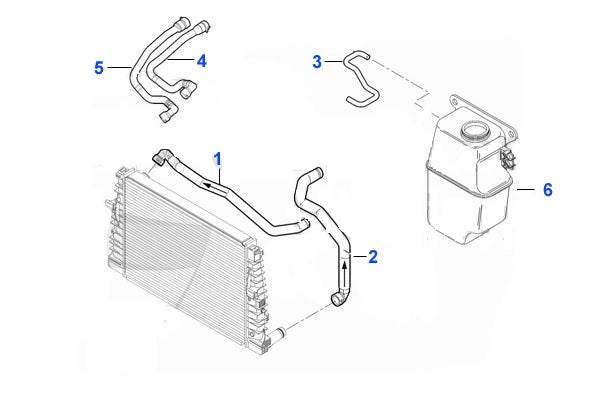 5
4
3
1
6
2