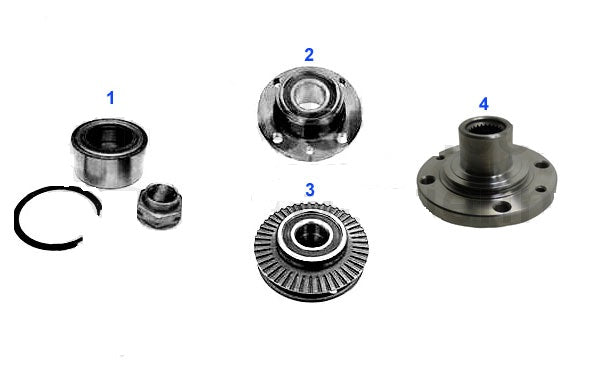 1

2

3

4