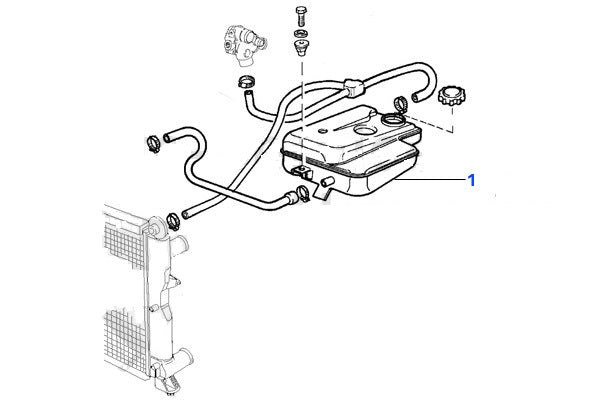 1