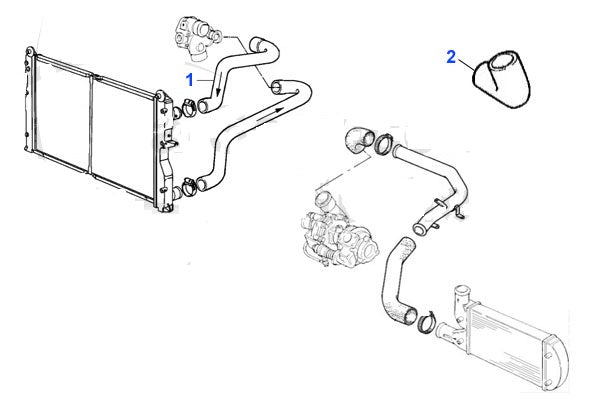 1
2