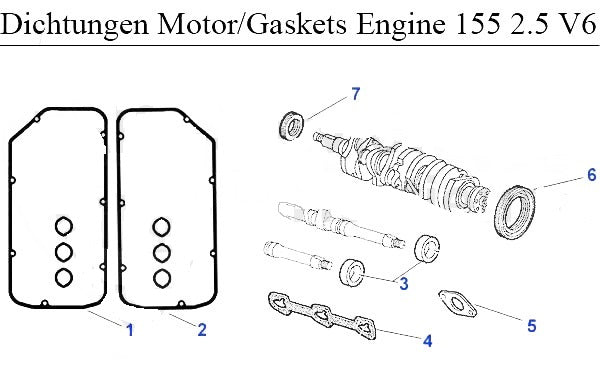 Dichtungen Motor/Gaskets Engine 155 2.5 V6

7

6

3

5

4

1

2