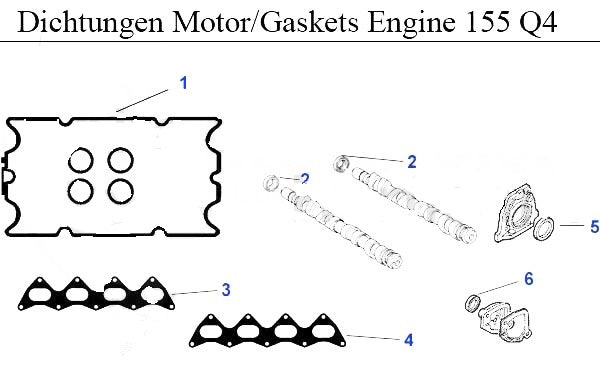 Dichtungen Motor/Gaskets Engine 155 Q4

1

2

2

5

3

6

4