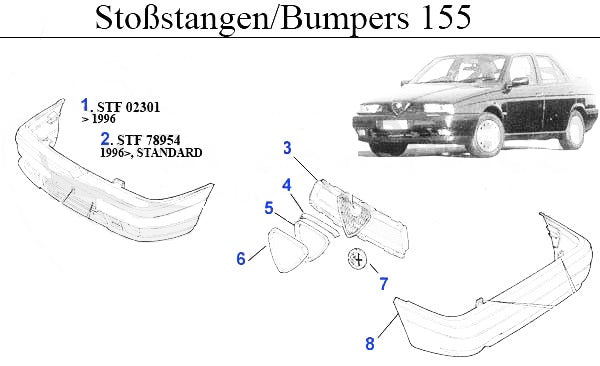 Stoßstangen/Bumpers 155

1. STF 02301
> 1996

2. STF 78954
1996>, STANDARD

3

4

5

6

7

8