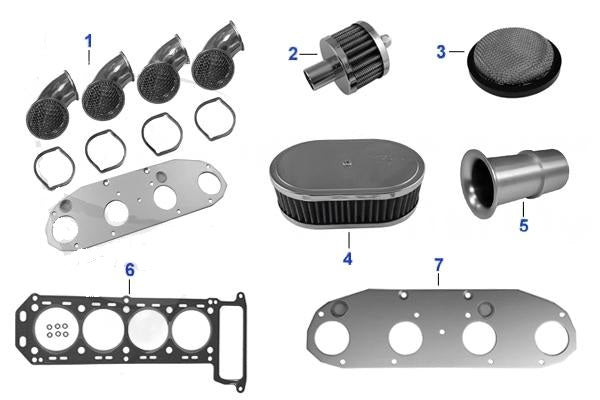 1
2
3
4
5
6
7