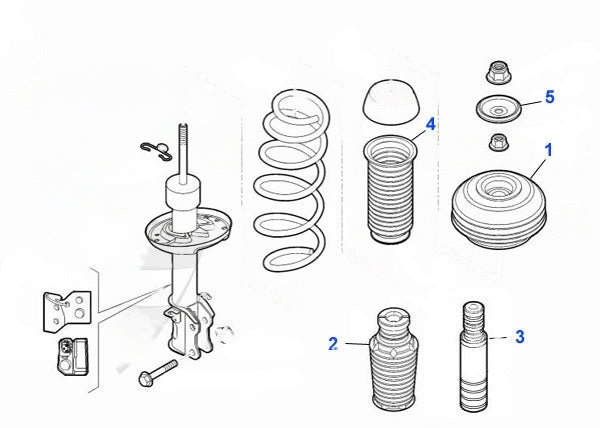 5
4
1
2
3