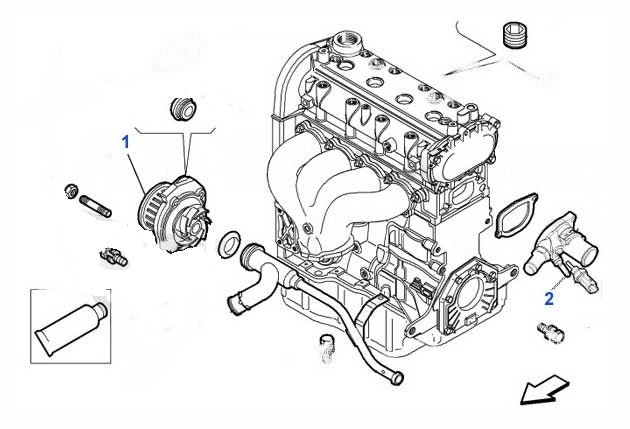 1

2