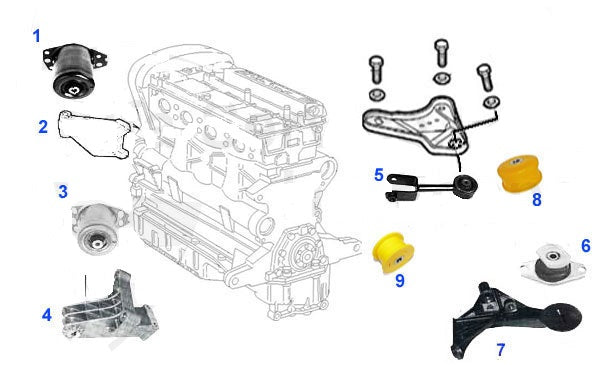 1
2
3
4
5
8
9
6
7