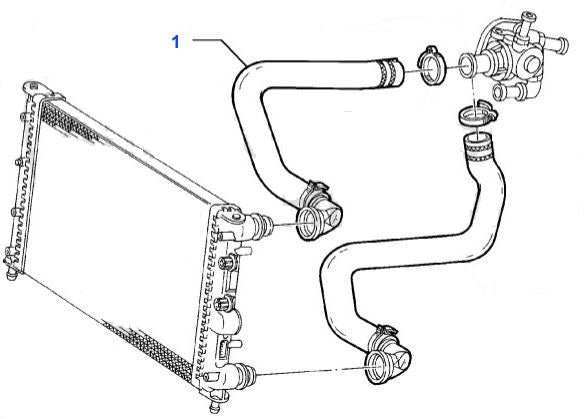 1