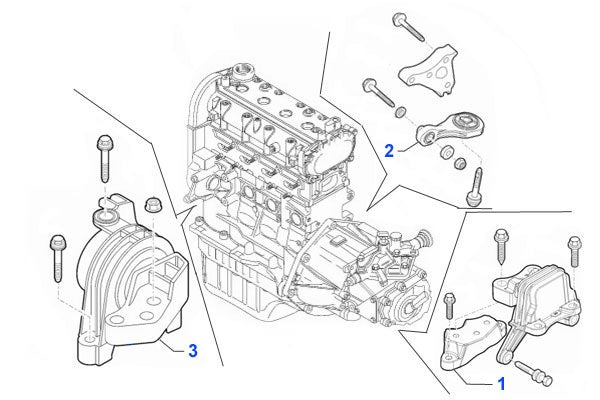 2

3

1