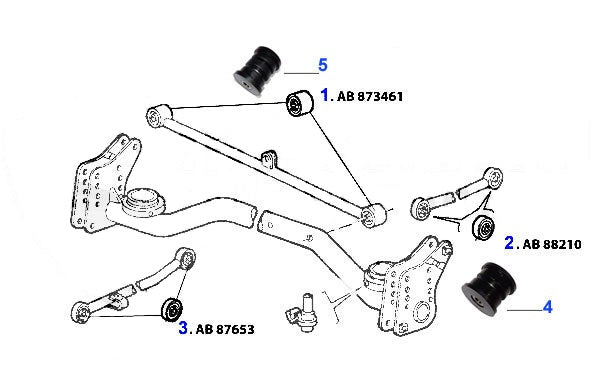 5

1. AB 873461

2. AB 88210

4

3. AB 87653