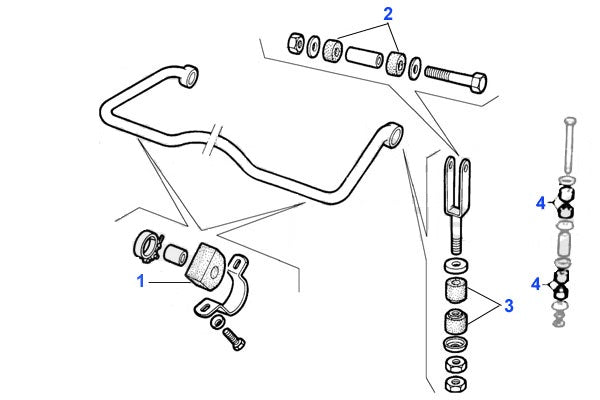 2
1
3
4
4