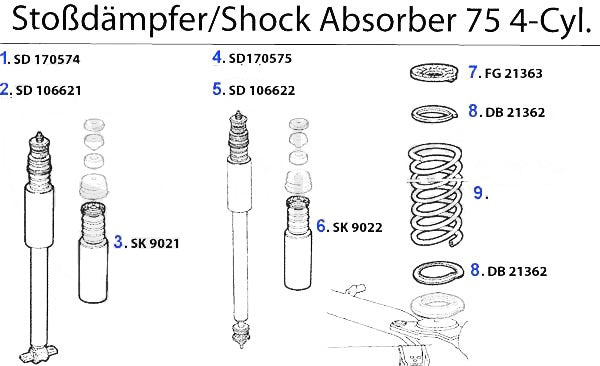 Stoßdämpfer/Shock Absorber 75 4-Cyl.

1. SD 170574

2. SD 106621

3. SK 9021

4. SD170575

5. SD 106622

6. SK 9022

7. FG 21363

8. DB 21362

9.

8. DB 21362