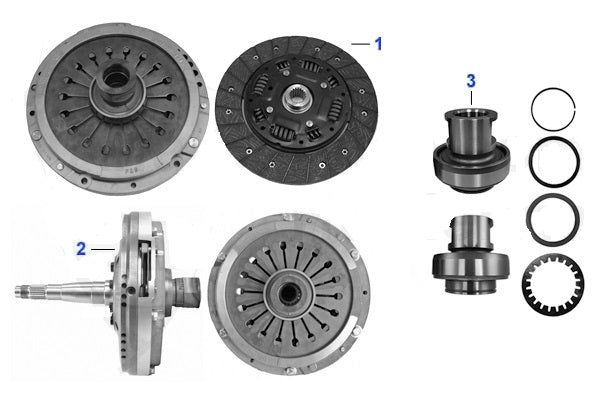 1
3
2