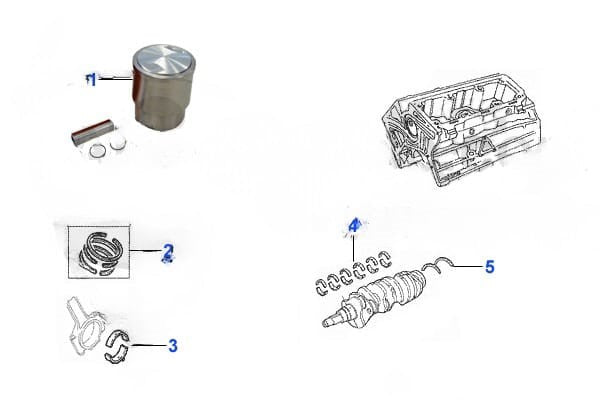 1
2
3
4
5