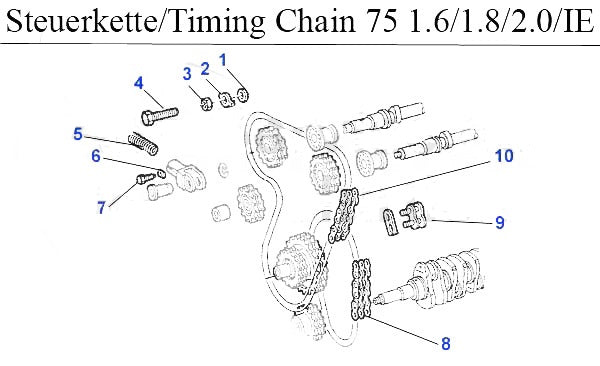 Steuerkette/Timing Chain 75 1.6/1.8/2.0/IE

4
3
2
1
5
6
7
10
9
8