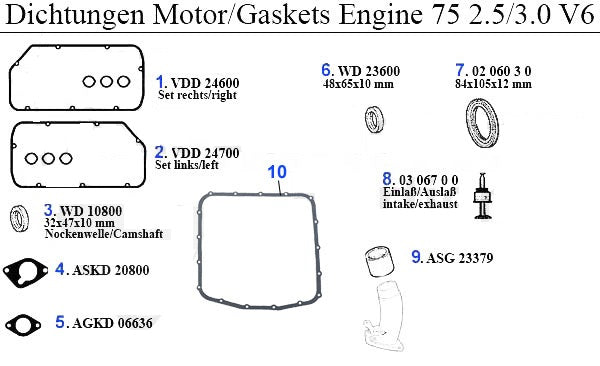 Dichtungen Motor/Gaskets Engine 75 2.5/3.0 V6

1. VDD 24600
Set rechts/right

2. VDD 24700
Set links/left

3. WD 10800
32x47x10 mm
Nockenwelle/Camshaft

4. ASKD 20800

5. AGKD 06636

10

6. WD 23600
48x65x10 mm

7. 02 060 3 0
84x105x12 mm

8. 03 067 0 0
Einlaß/Auslaß
intake/exhaust

9. ASG 23379