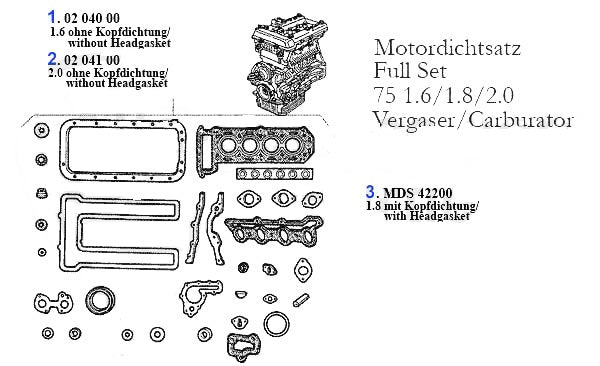 1. 02 040 00
1.6 ohne Kopfdichtung/ without Headgasket

2. 02 041 00
2.0 ohne Kopfdichtung/ without Headgasket

Motordichtsatz
Full Set
75 1.6/1.8/2.0
Vergaser/Carburator

3. MDS 42200
1.8 mit Kopfdichtung/ with Headgasket