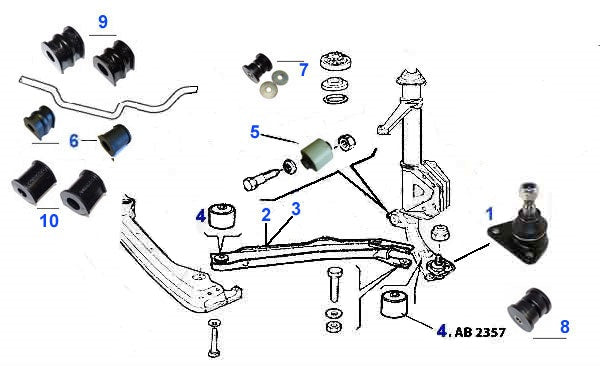 9

7

6

5

10

4

2

3

1

4. AB 2357

8