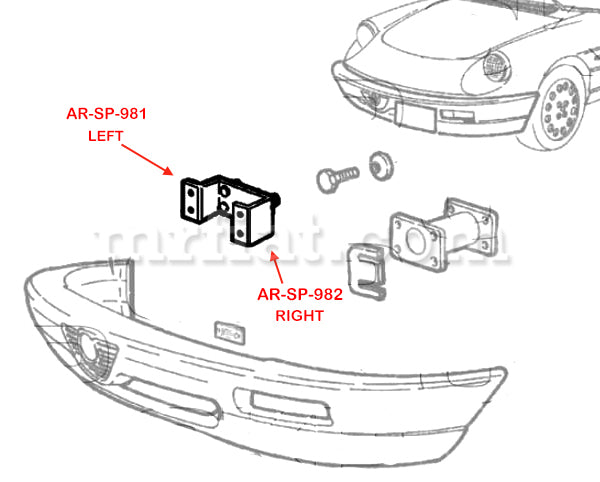 AR-SP-981
LEFT

mrfiat.com

AR-SP-982
RIGHT