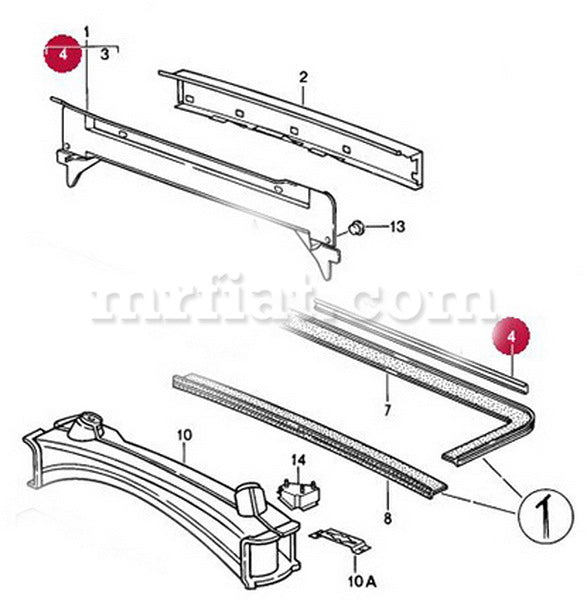 1
4
3
2
13
mrfiat.com
4
7
10
14
8
1
10 A