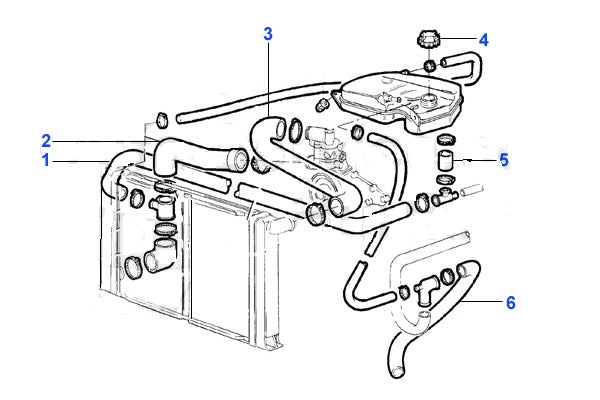 3
4
2
1
5
6