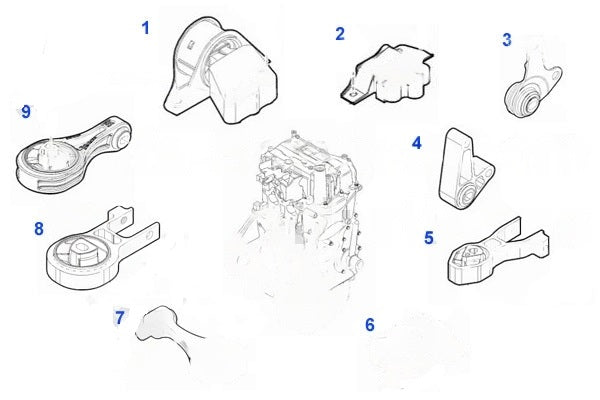 1
2
3
9
4
8
5
7
6