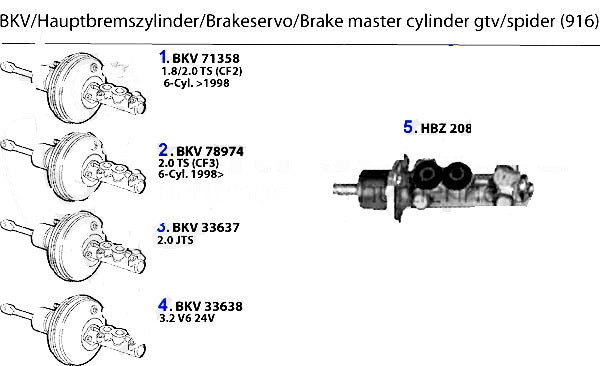 BKV/Hauptbremszylinder/Brakeservo/Brake master cylinder gtv/spider (916)

1. BKV 71358
1.8/2.0 TS (CF2)
6-Cyl. >1998

2. BKV 78974
2.0 TS (CF3)
6-Cyl. 1998>

3. BKV 33637
2.0 JTS

4. BKV 33638
3.2 V6 24V

5. HBZ 208