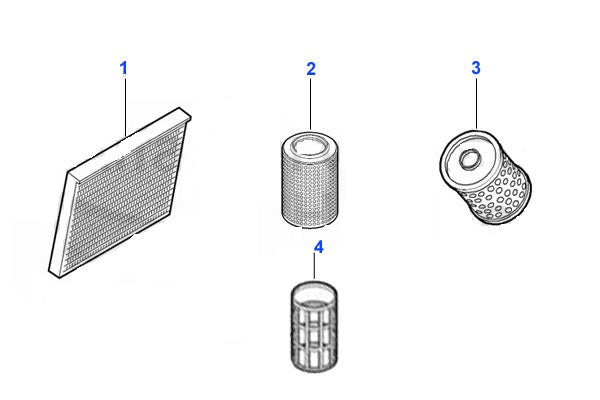 1
2
3
4