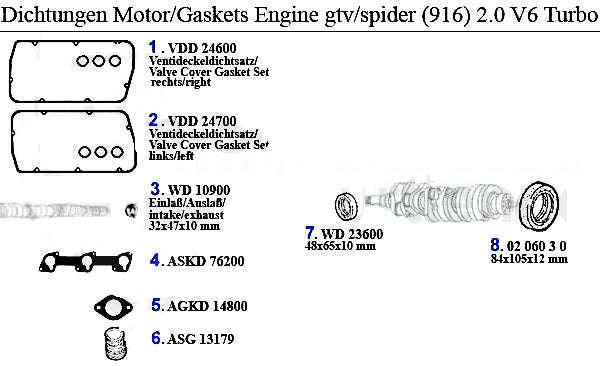 Dichtungen Motor/Gaskets Engine gtv/spider (916) 2.0 V6 Turbo

1. VDD 24600
Ventideckeldichtsatz/
Valve Cover Gasket Set
rechts/right

2. VDD 24700
Ventideckeldichtsatz/
Valve Cover Gasket Set
links/left

3. WD 10900
Einlaß/Auslaß/
intake/exhaust
32x47x10 mm

4. ASKD 76200

5. AGKD 14800

6. ASG 13179

7. WD 23600
48x65x10 mm

8. 02 060 3 0
84x105x12 mm