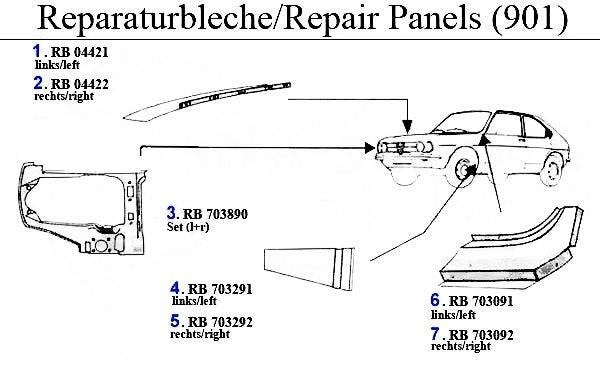 Reparaturbleche/Repair Panels (901)

1. RB 04421
links/left

2. RB 04422
rechts/right

3. RB 703890
Set (l+r)

4. RB 703291
links/left

5. RB 703292
rechts/right

6. RB 703091
links/left

7. RB 703092
rechts/right