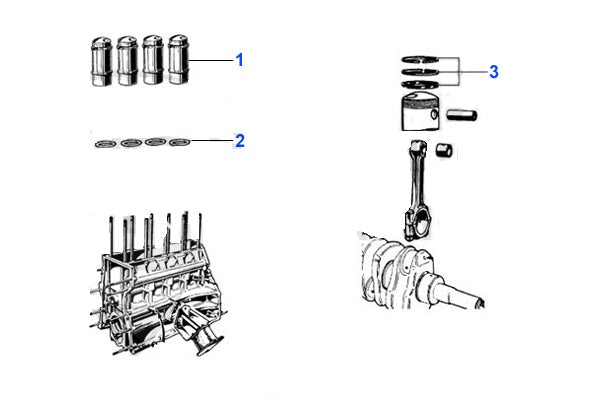 1

2

3