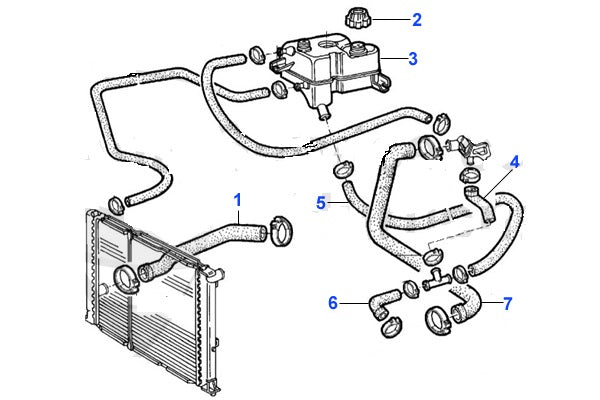 2
3
4
1
5
6
7