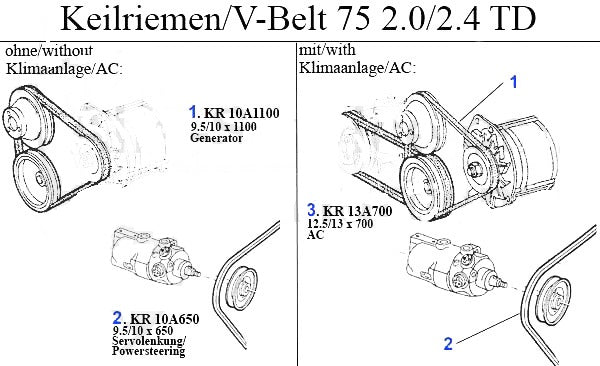 Keilriemen/V-Belt 75 2.0/2.4 TD

ohne/without
Klimaanlage/AC:

1. KR 10A1100
9.5/10 x 1100
Generator

2. KR 10A650
9.5/10 x 650
Servolenkung/
Powersteering

mit/with
Klimaanlage/AC:

1

3. KR 13A700
12.5/13 x 700
AC

2