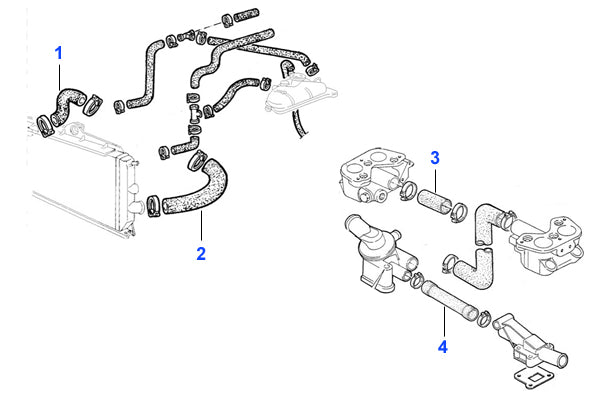 1
2
3
4