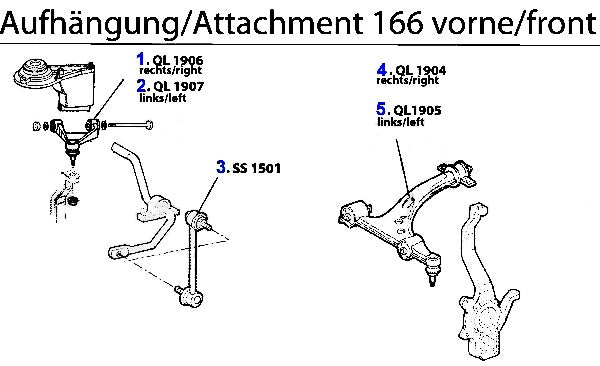 Aufhängung/Attachment 166 vorne/front

1. QL 1906
rechts/right
2. QL 1907
links/left

3. SS 1501

4. QL 1904
rechts/right
5. QL1905
links/left