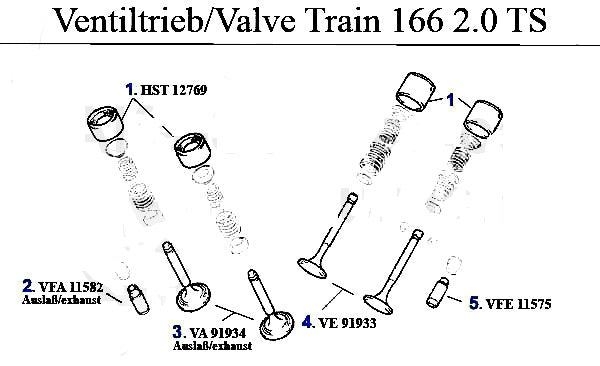 Ventiltrieb/Valve Train 166 2.0 TS

1. HST 12769

1

2. VFA 11582
Auslaß/exhaust

3. VA 91934
Auslaß/exhaust

4. VE 91933

5. VFE 11575