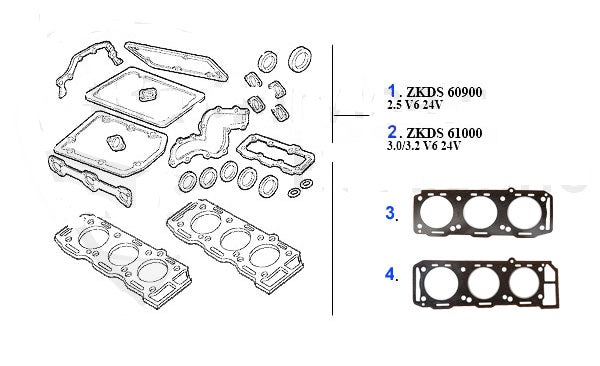 1. ZKDS 60900
2.5 V6 24V

2. ZKDS 61000
3.0/3.2 V6 24V

3.

4.