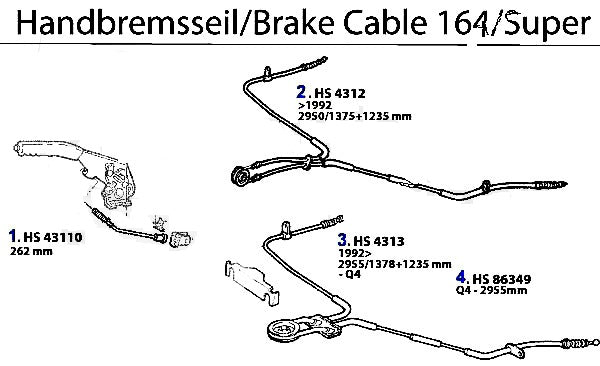 Handbremsseil/Brake Cable 164/Super

2. HS 4312
>1992
2950/1375+1235 mm

1. HS 43110
262 mm

3. HS 4313
1992>
2955/1378+1235 mm
- Q4

4. HS 86349
Q4 - 2955mm