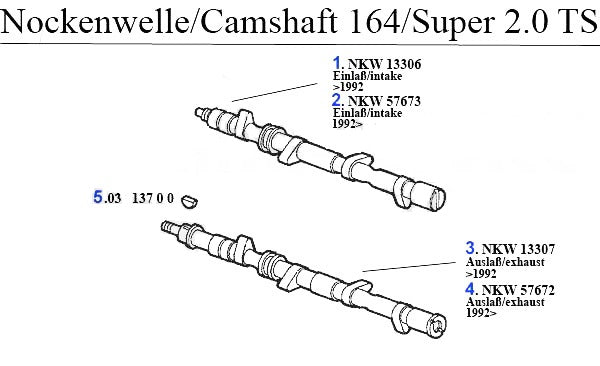 Nockenwelle/Camshaft 164/Super 2.0 TS

1. NKW 13306
Einlaß/intake
>1992

2. NKW 57673
Einlaß/intake
1992>

5.03 137 0 0

3. NKW 13307
Auslaß/exhaust
>1992

4. NKW 57672
Auslaß/exhaust
1992>