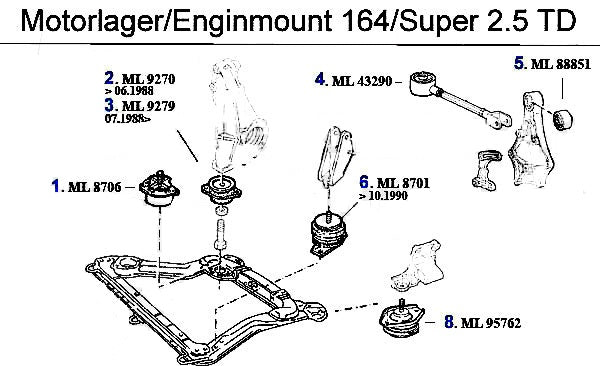 Motorlager/Enginmount 164/Super 2.5 TD

2. ML 9270
> 06.1988
3. ML 9279
07.1988>

4. ML 43290 –

5. ML 88851

1. ML 8706 –

6. ML 8701
> 10.1990

8. ML 95762