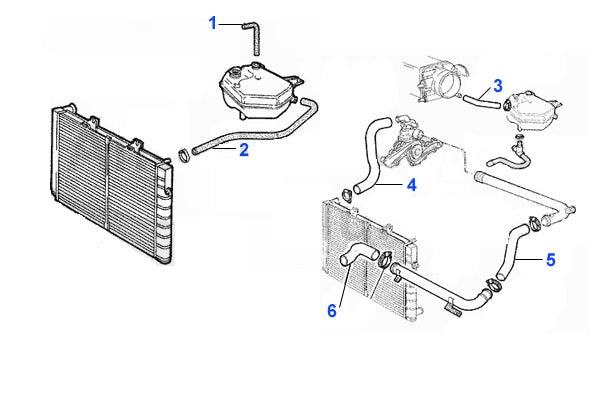 1
2
3
4
5
6