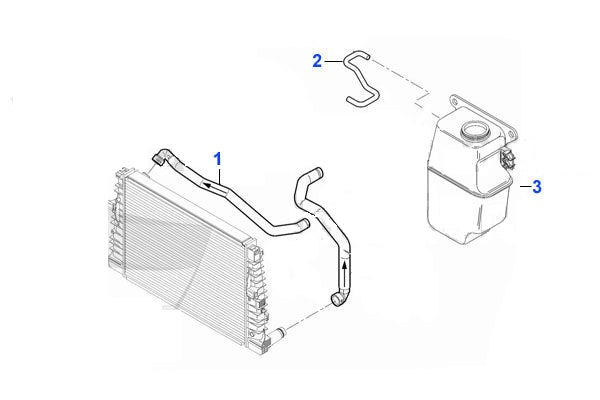 2
1
3