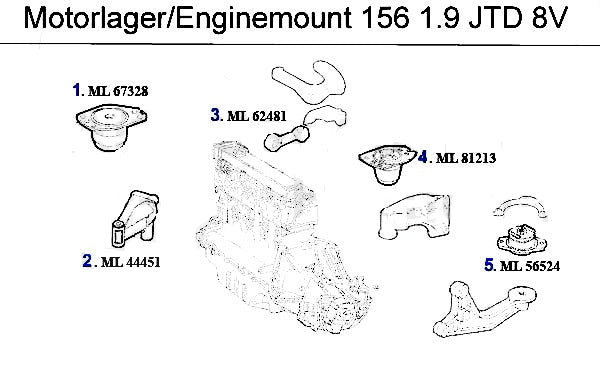 Motorlager/Enginemount 156 1.9 JTD 8V

1. ML 67328

3. ML 62481

4. ML 81213

2. ML 44451

5. ML 56524