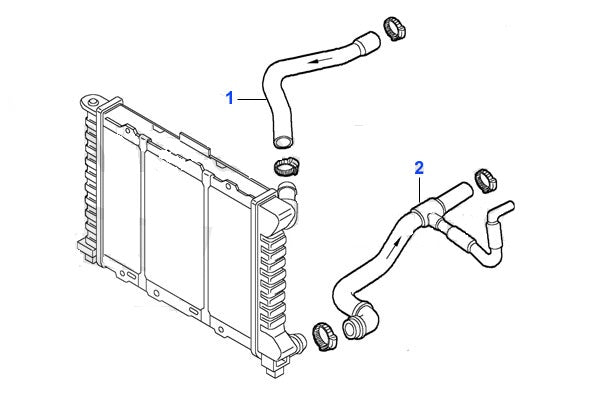 1

2